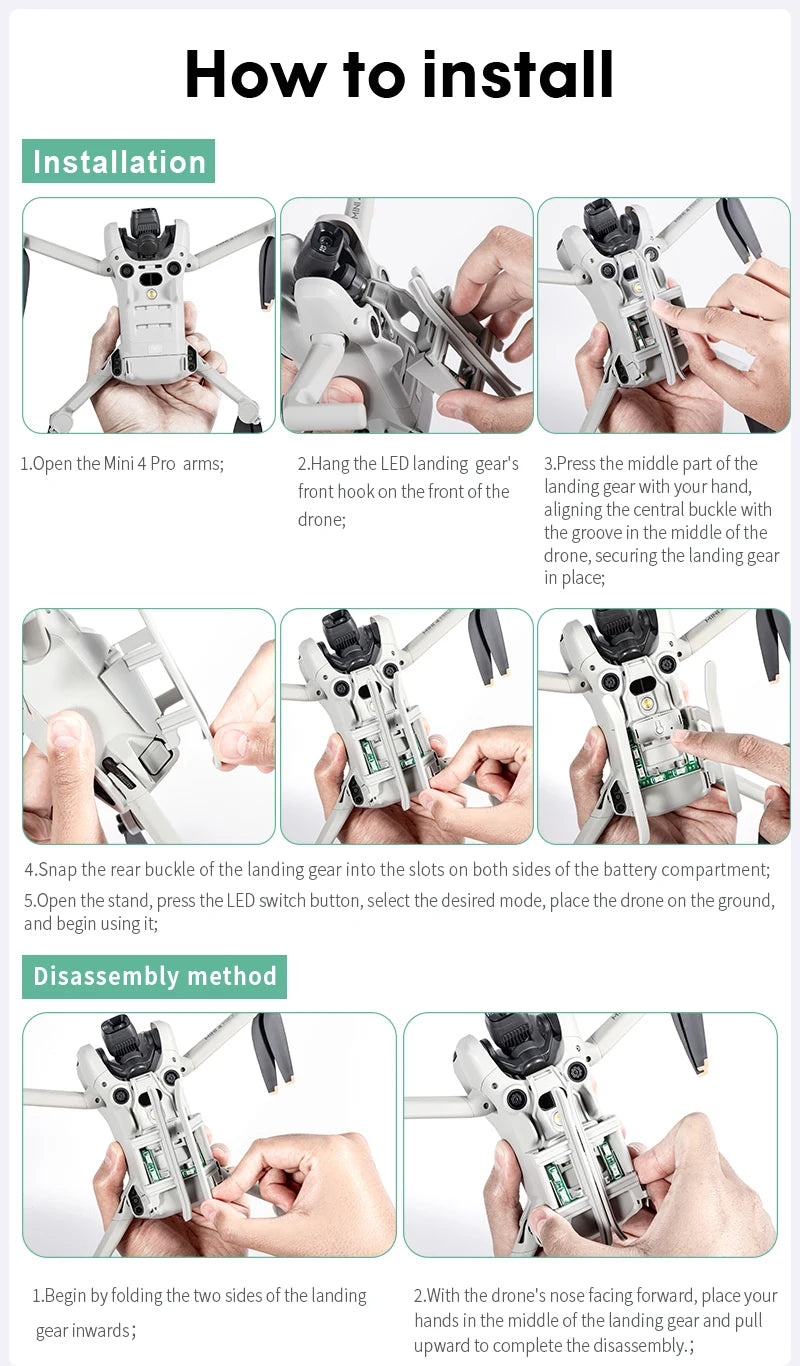 How to install

Installation

1.Open the Mini 4 Pro arms;

2.Hang the LED landing gear's front hook on the front of the drone;

3.Press the middle part of the landing gear with your hand, aligning the central buckle with the groove in the middle of the drone, securing the landing gear in place;

4.Snap the rear buckle of the landing gear into the slots on both sides of the battery compartment;

5.Open the stand, press the LED switch button, select the desired mode, place the drone on the ground, and begin using it;

Disassembly method

1.Begin by folding the two sides of the landing gear inwards；

2.With the drone's nose facing forward, place your hands in the middle of the landing gear and pull upward to complete the disassembly.；